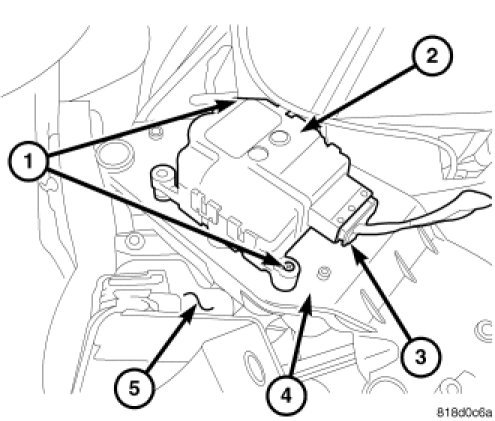 2
1
3
5
4
818d0c6a