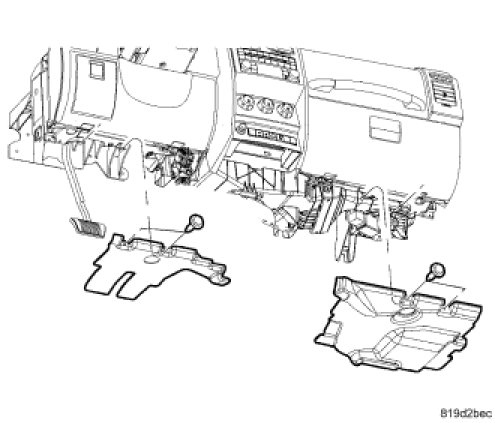 819d2bec