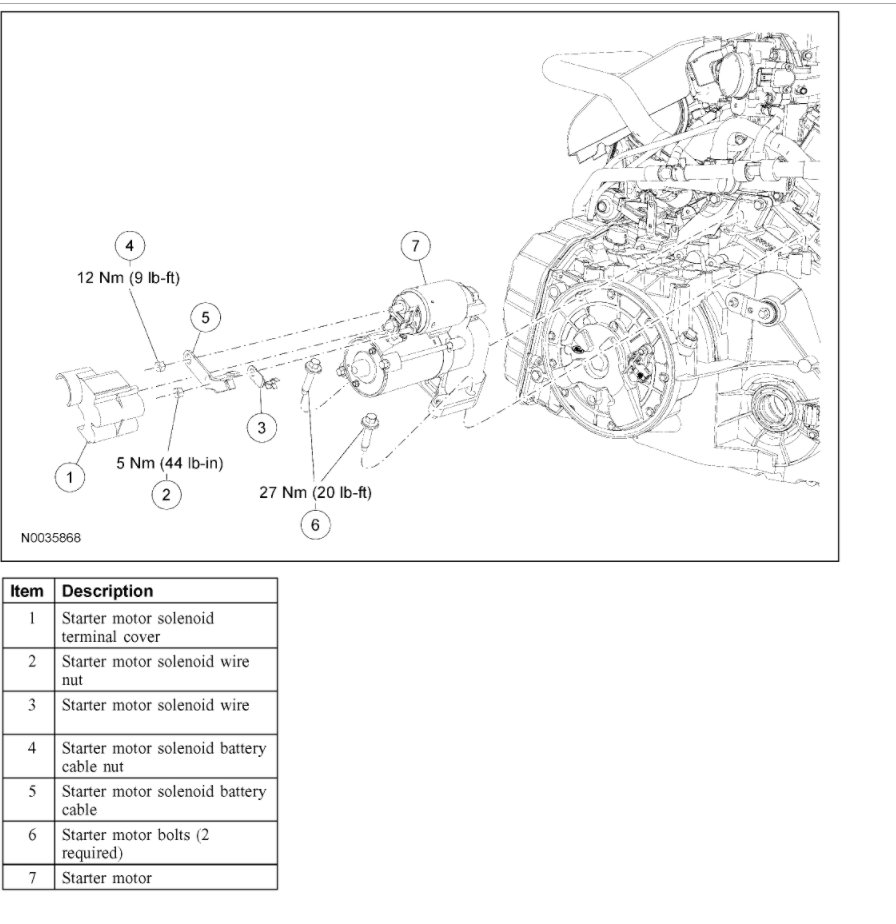 4
12 Nm (9 lb-ft)

7

5

3

1

5 Nm (44 lb-in)

2

27 Nm (20 lb-ft)

6

N0035868

| Item | Description |
|---|---|
| 1 | Starter motor solenoid terminal cover |
| 2 | Starter motor solenoid wire nut |
| 3 | Starter motor solenoid wire |
| 4 | Starter motor solenoid battery cable nut |
| 5 | Starter motor solenoid battery cable |
| 6 | Starter motor bolts (2 required) |
| 7 | Starter motor |