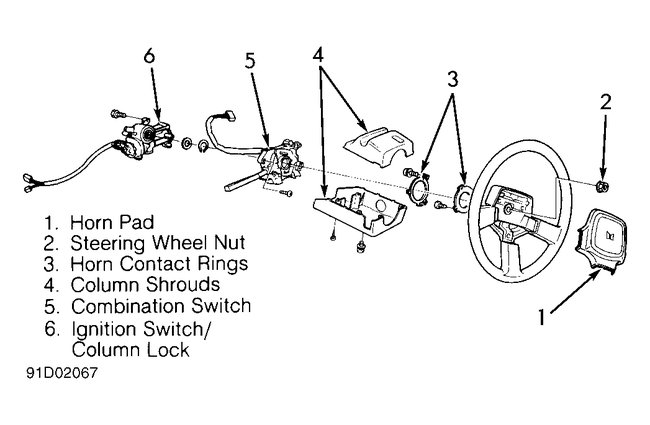 6
5
4
3
2
1

1. Horn Pad
2. Steering Wheel Nut
3. Horn Contact Rings
4. Column Shrouds
5. Combination Switch
6. Ignition Switch/ Column Lock

91D02067