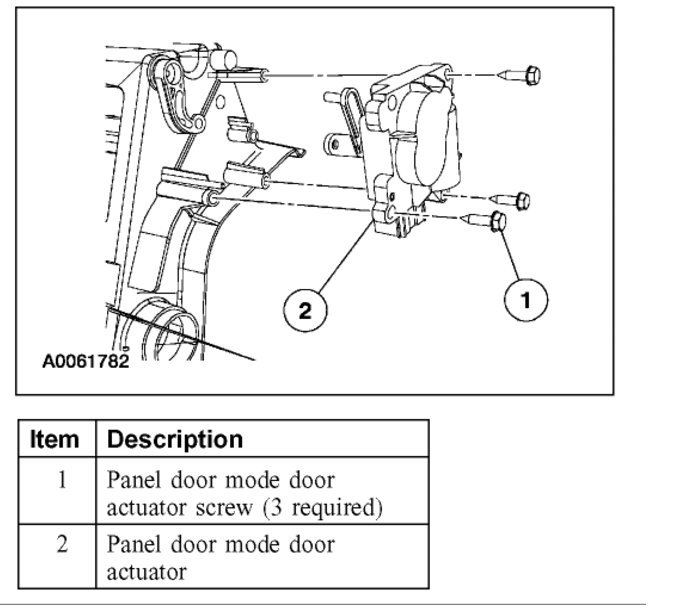 2

1

A0061782

| Item | Description |
|---|---|
| 1 | Panel door mode door actuator screw (3 required) |
| 2 | Panel door mode door actuator |