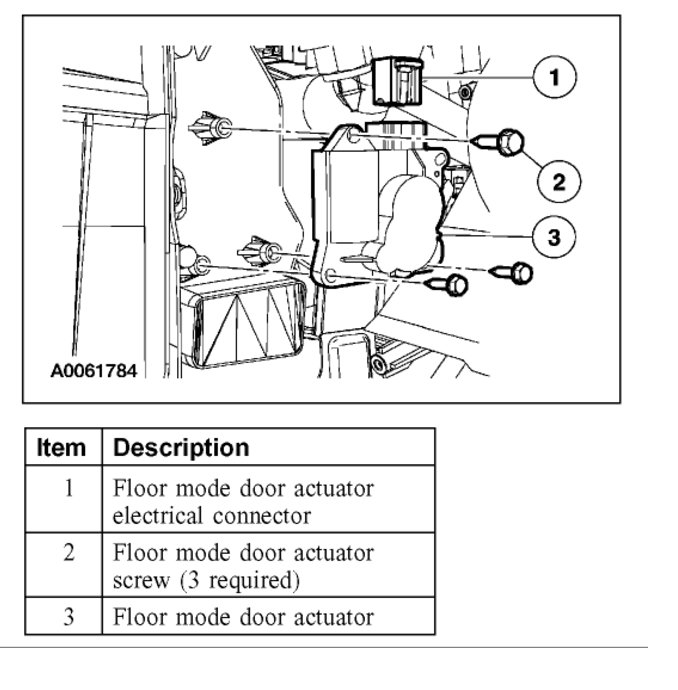 1
2
3
A0061784

| Item | Description |
|---|---|
| 1 | Floor mode door actuator electrical connector |
| 2 | Floor mode door actuator screw (3 required) |
| 3 | Floor mode door actuator |