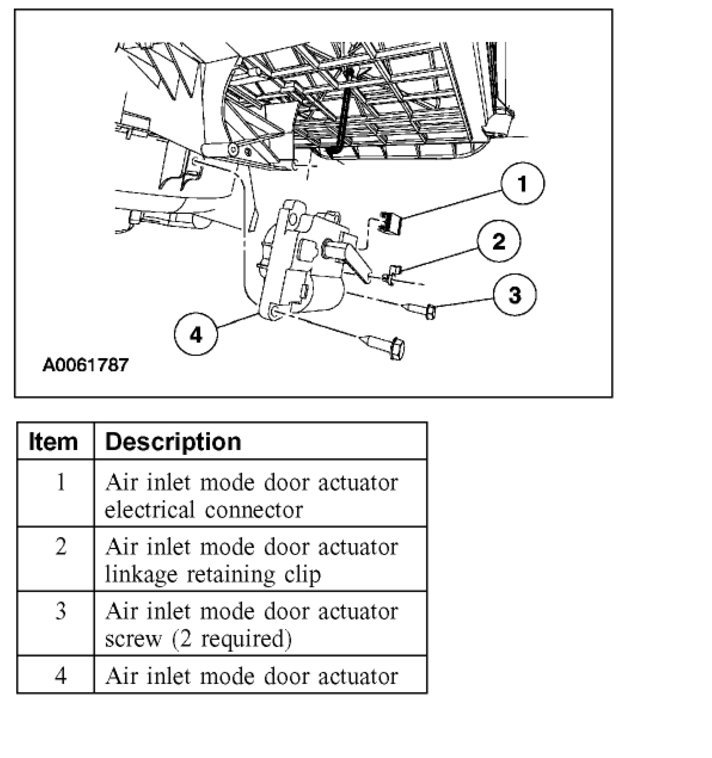 1
2
3
4
A0061787

| Item | Description |
|---|---|
| 1 | Air inlet mode door actuator electrical connector |
| 2 | Air inlet mode door actuator linkage retaining clip |
| 3 | Air inlet mode door actuator screw (2 required) |
| 4 | Air inlet mode door actuator |