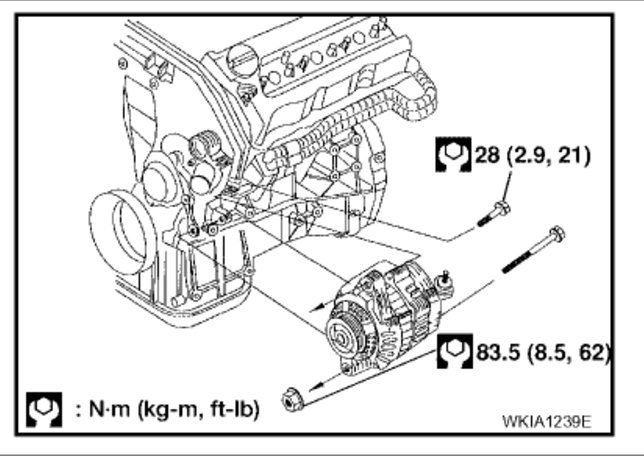 28 (2.9, 21)

83.5 (8.5, 62)

: N·m (kg-m, ft-lb)

WKIA1239E