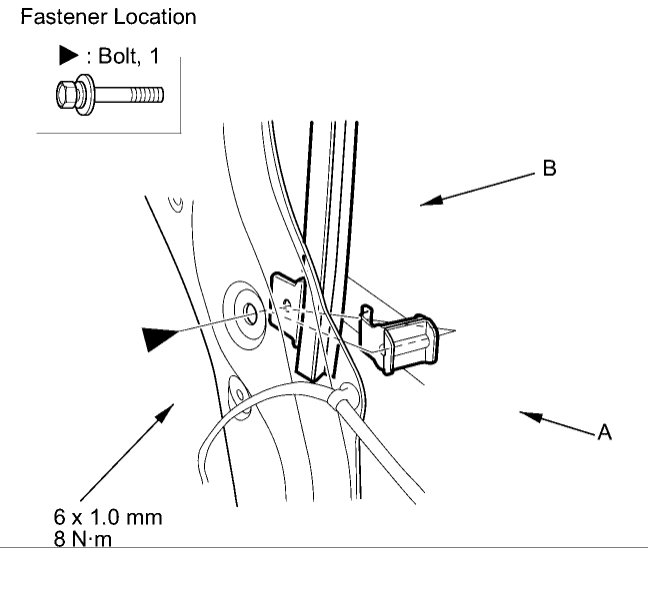 Fastener Location

▶ : Bolt, 1

B

A

6 x 1.0 mm
8 N·m