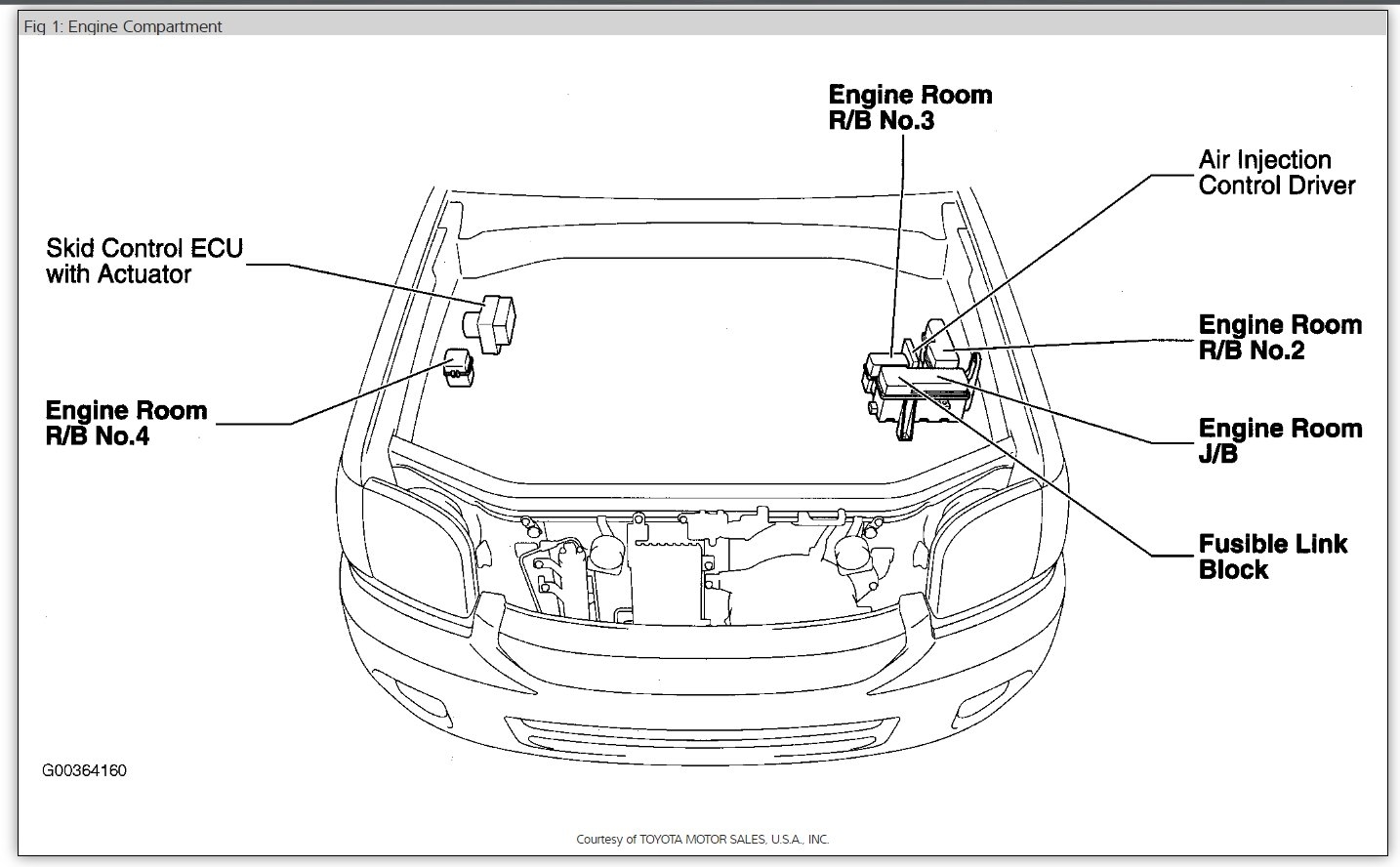 Fig 1: Engine Compartment

Engine Room R/B No.3

Air Injection Control Driver

Skid Control ECU with Actuator

Engine Room R/B No.2

Engine Room R/B No.4

Engine Room J/B

Fusible Link Block

G00364160

Courtesy of TOYOTA MOTOR SALES, U.S.A., INC.