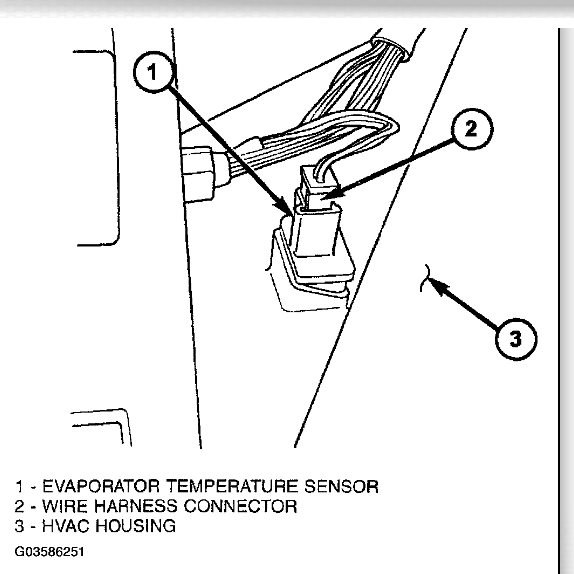 1

2

3

1 - EVAPORATOR TEMPERATURE SENSOR
2 - WIRE HARNESS CONNECTOR
3 - HVAC HOUSING

G03586251