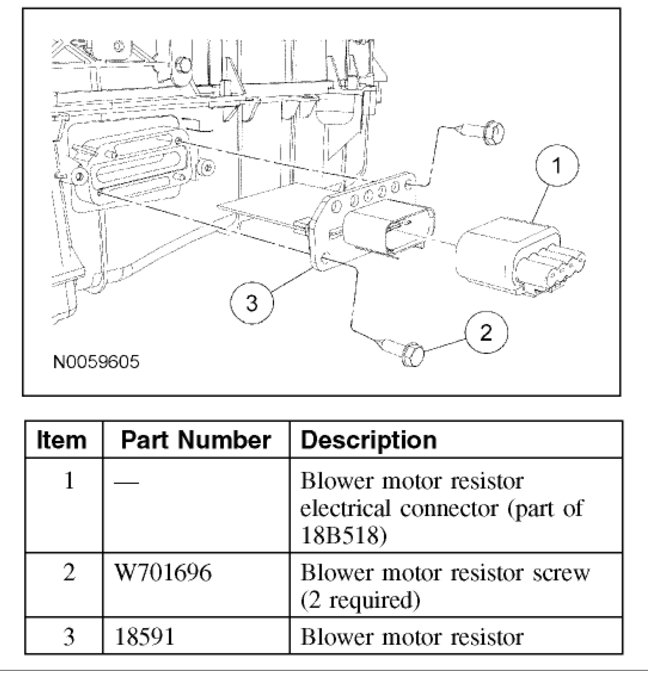 1

3

2

N0059605

| Item | Part Number | Description |
|---|---|---|
| 1 | — | Blower motor resistor electrical connector (part of 18B518) |
| 2 | W701696 | Blower motor resistor screw (2 required) |
| 3 | 18591 | Blower motor resistor |