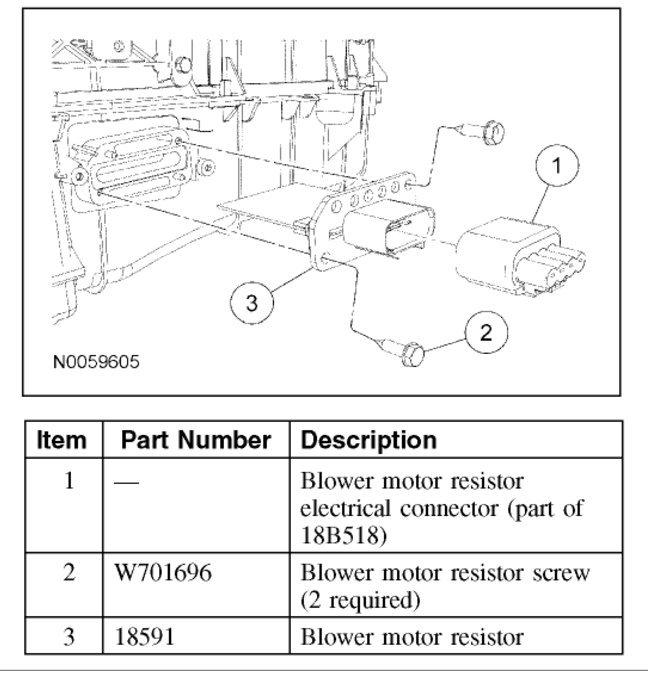 1

3

2

N0059605

| Item | Part Number | Description |
|---|---|---|
| 1 | — | Blower motor resistor electrical connector (part of 18B518) |
| 2 | W701696 | Blower motor resistor screw (2 required) |
| 3 | 18591 | Blower motor resistor |