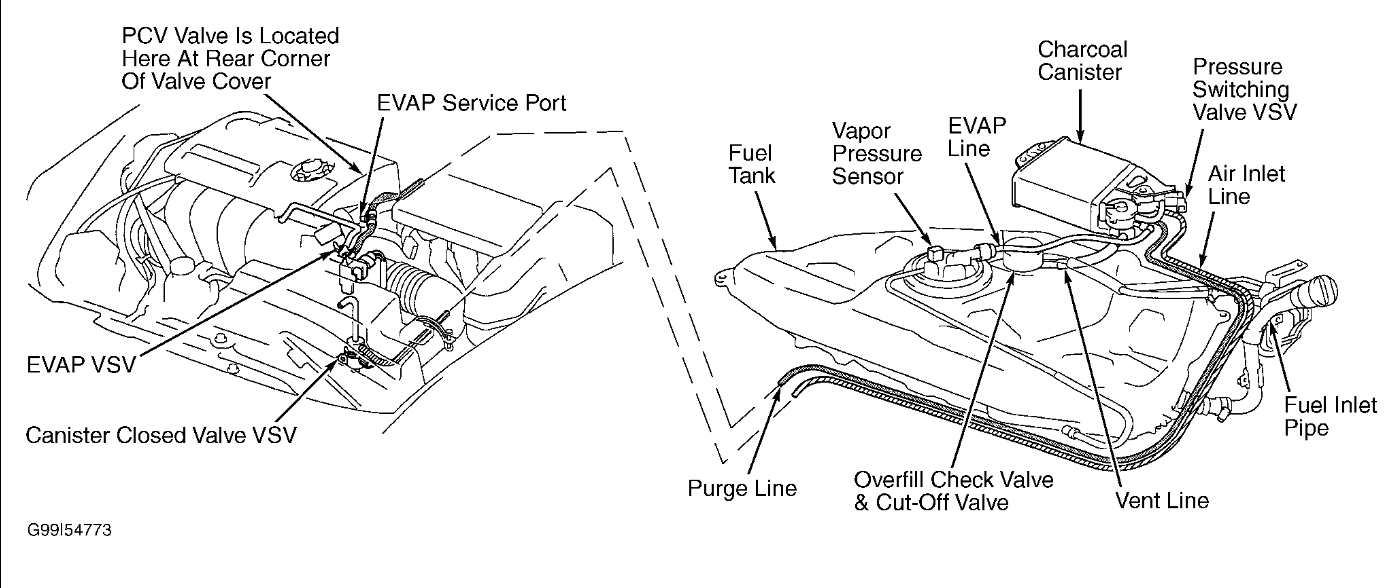 PCV Valve Is Located Here At Rear Corner Of Valve Cover

EVAP Service Port

EVAP VSV

Canister Closed Valve VSV

Fuel Tank

Vapor Pressure Sensor

EVAP Line

Charcoal Canister

Pressure Switching Valve VSV

Air Inlet Line

Fuel Inlet Pipe

Purge Line

Overfill Check Valve & Cut-Off Valve

Vent Line

G99I54773