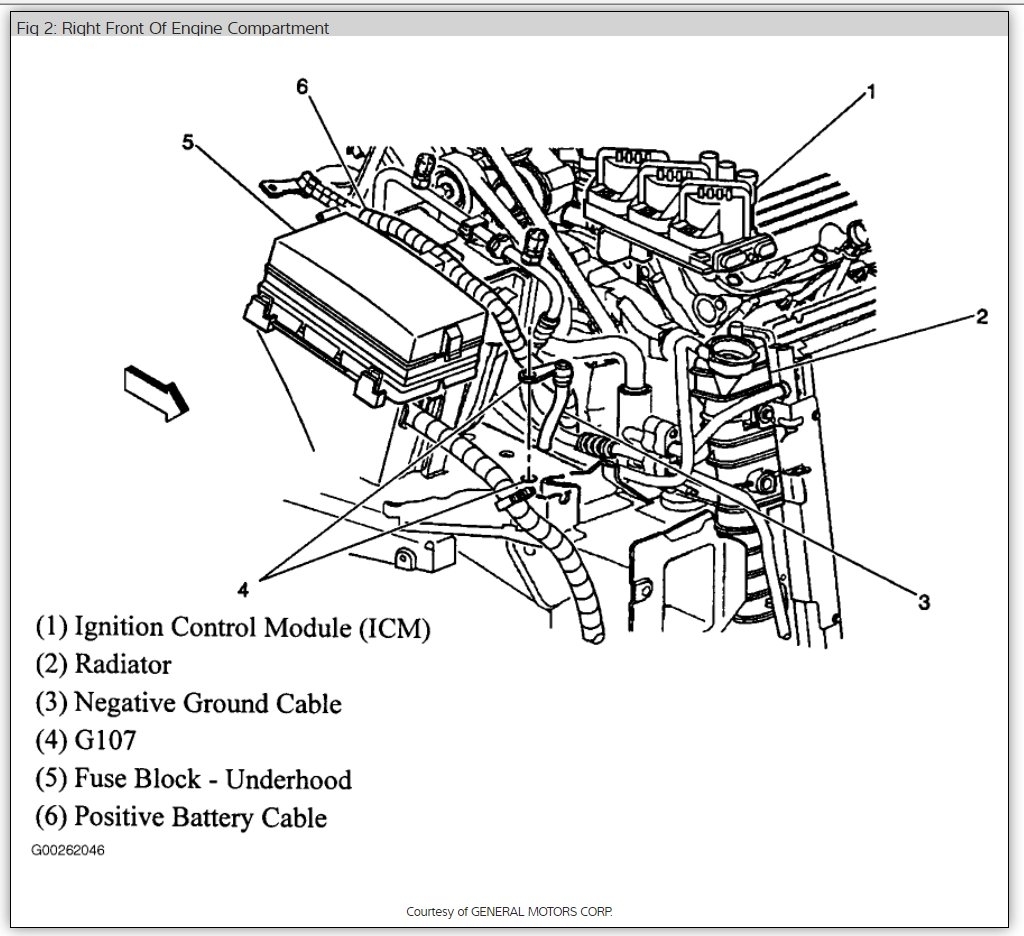 Fig 2: Right Front Of Engine Compartment

6
1
5
2
4
3

(1) Ignition Control Module (ICM)
(2) Radiator
(3) Negative Ground Cable
(4) G107
(5) Fuse Block - Underhood
(6) Positive Battery Cable

G00262046

Courtesy of GENERAL MOTORS CORP.