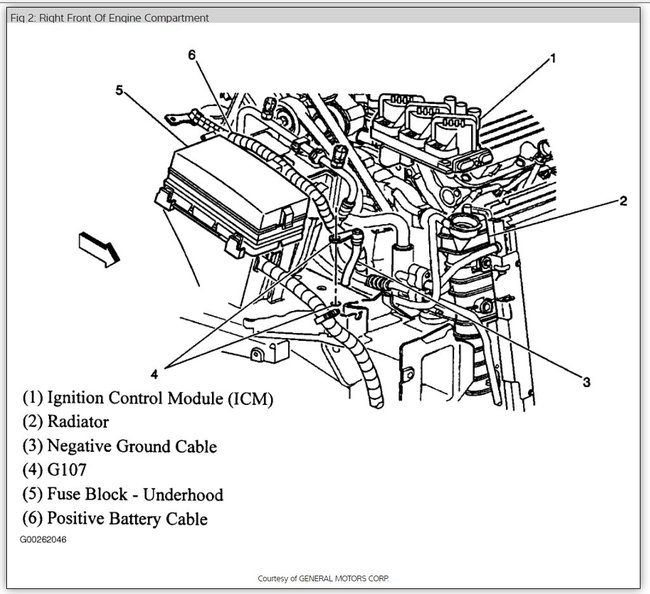 Fig 2: Right Front Of Engine Compartment

6

1

5

2

4

3

(1) Ignition Control Module (ICM)
(2) Radiator
(3) Negative Ground Cable
(4) G107
(5) Fuse Block - Underhood
(6) Positive Battery Cable

G00262046

Courtesy of GENERAL MOTORS CORP.