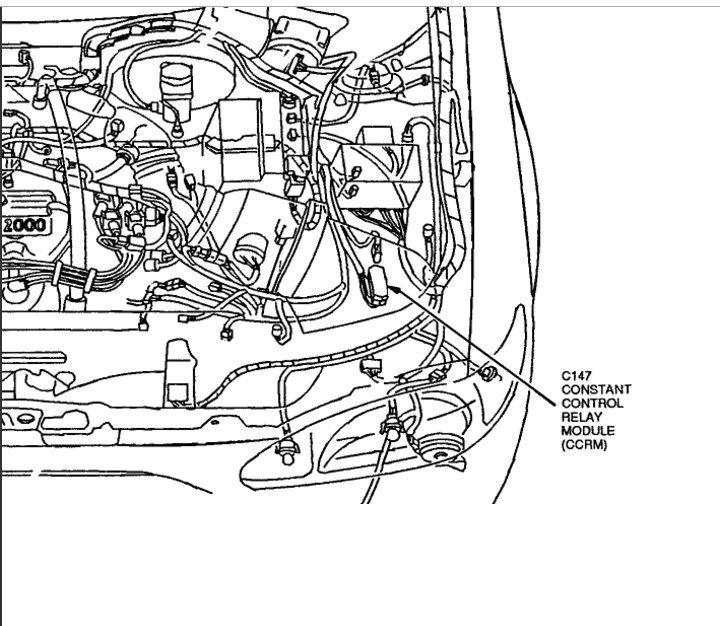 2000

C147
CONSTANT
CONTROL
RELAY
MODULE
(CCRM)