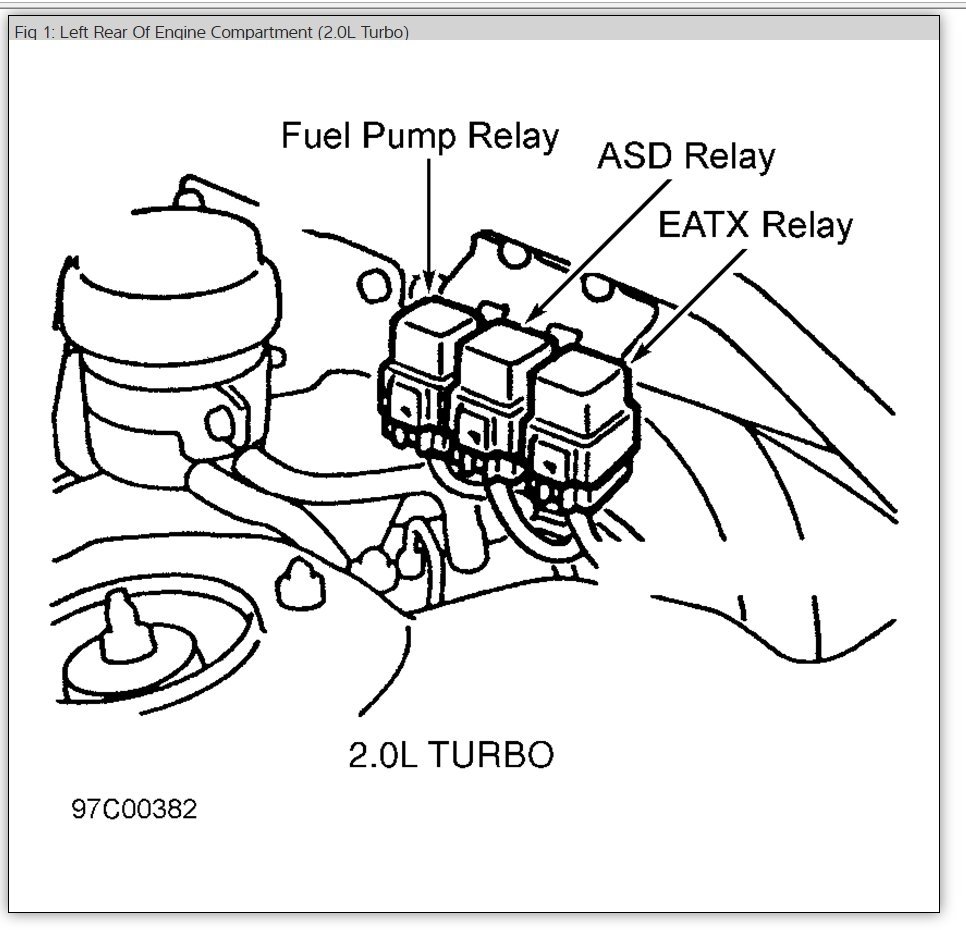 Fig 1: Left Rear Of Engine Compartment (2.0L Turbo)

Fuel Pump Relay

ASD Relay

EATX Relay

2.0L TURBO

97C00382