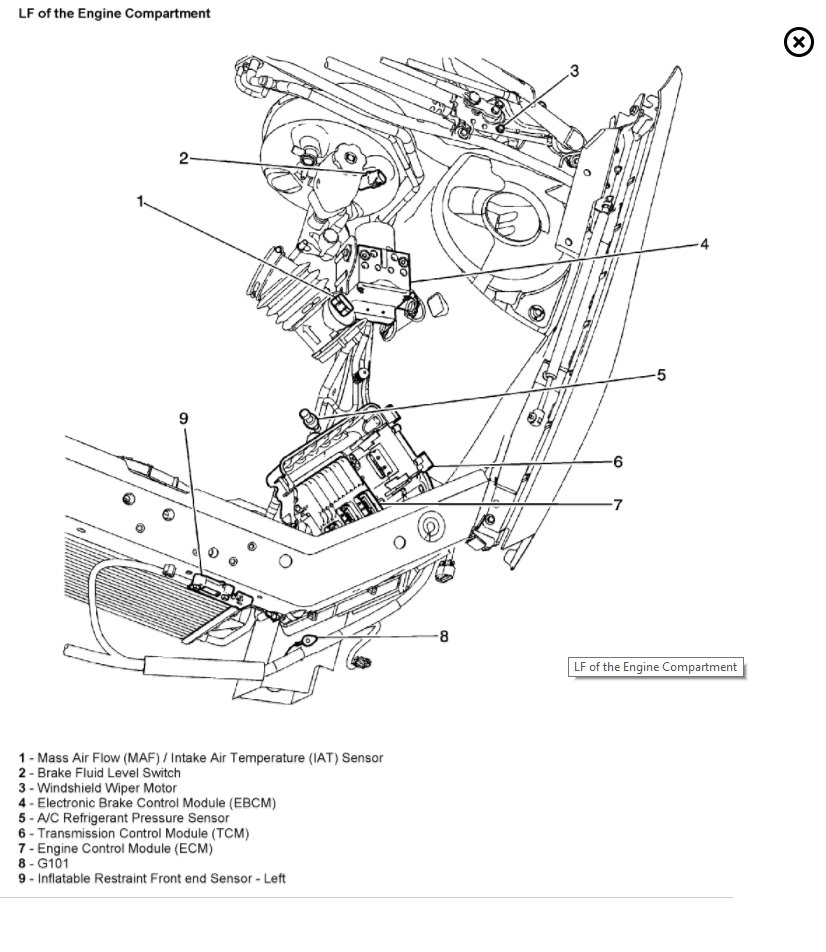 LF of the Engine Compartment

3
2
1
4
5
9
6
7
8

LF of the Engine Compartment

1 - Mass Air Flow (MAF) / Intake Air Temperature (IAT) Sensor
2 - Brake Fluid Level Switch
3 - Windshield Wiper Motor
4 - Electronic Brake Control Module (EBCM)
5 - A/C Refrigerant Pressure Sensor
6 - Transmission Control Module (TCM)
7 - Engine Control Module (ECM)
8 - G101
9 - Inflatable Restraint Front end Sensor - Left