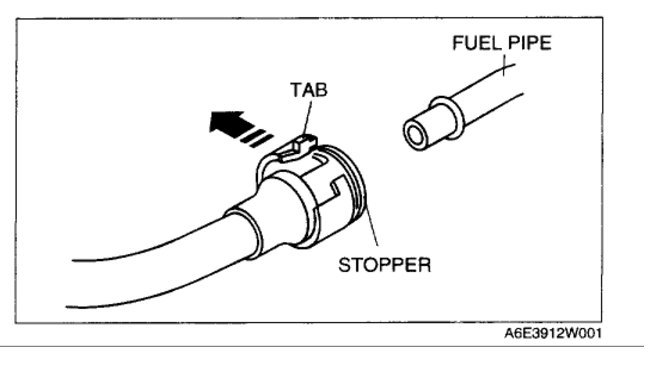 FUEL PIPE
TAB
STOPPER
A6E3912W001