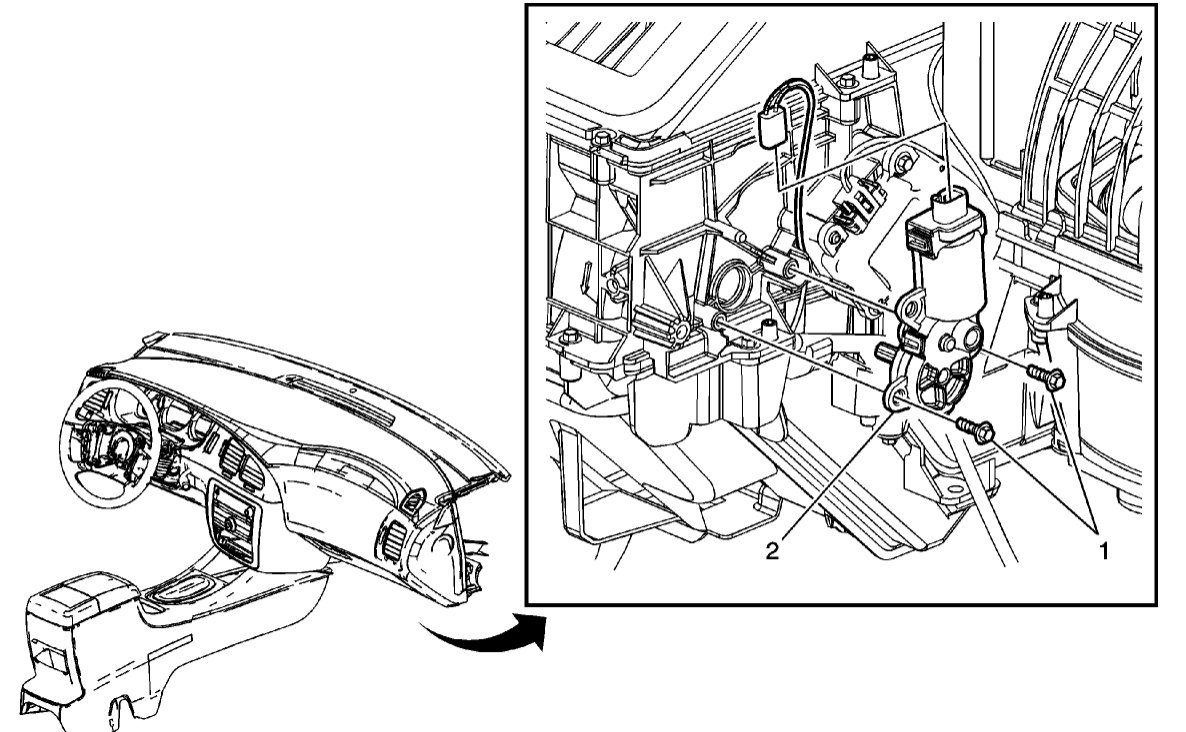 2
1