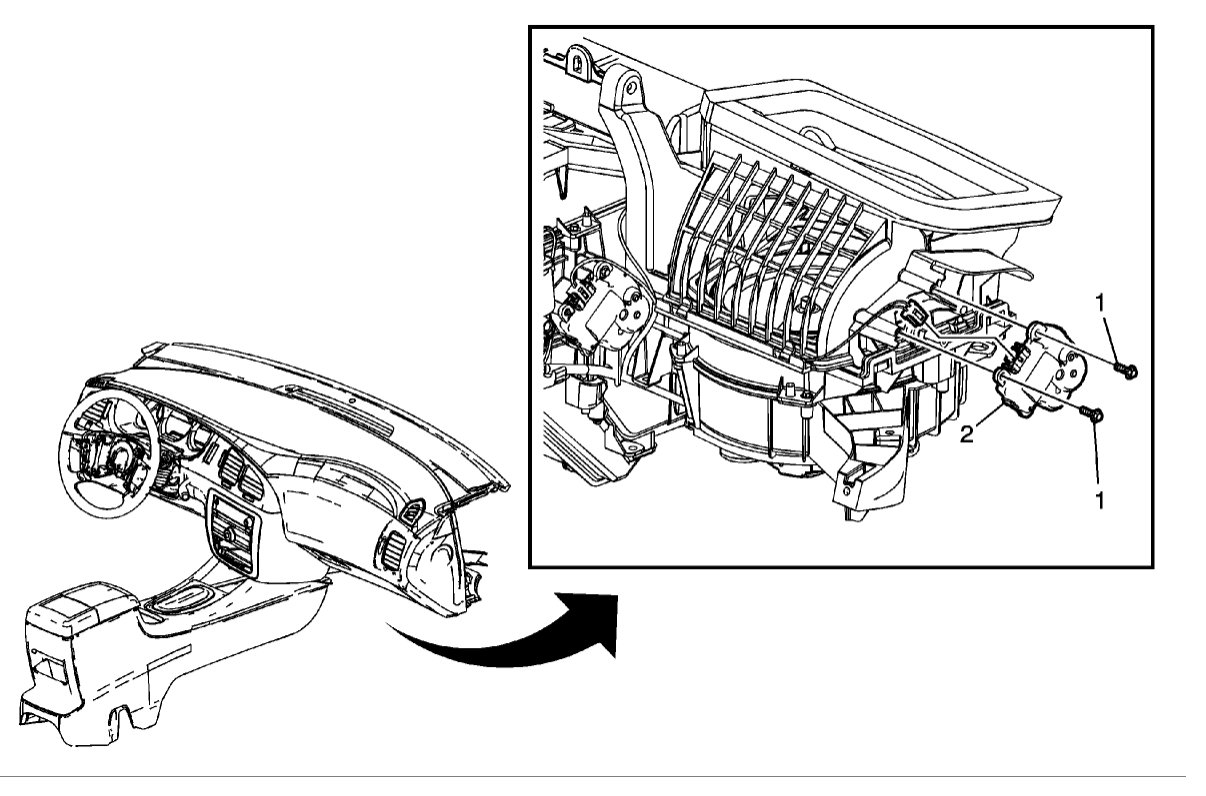 1
2
1