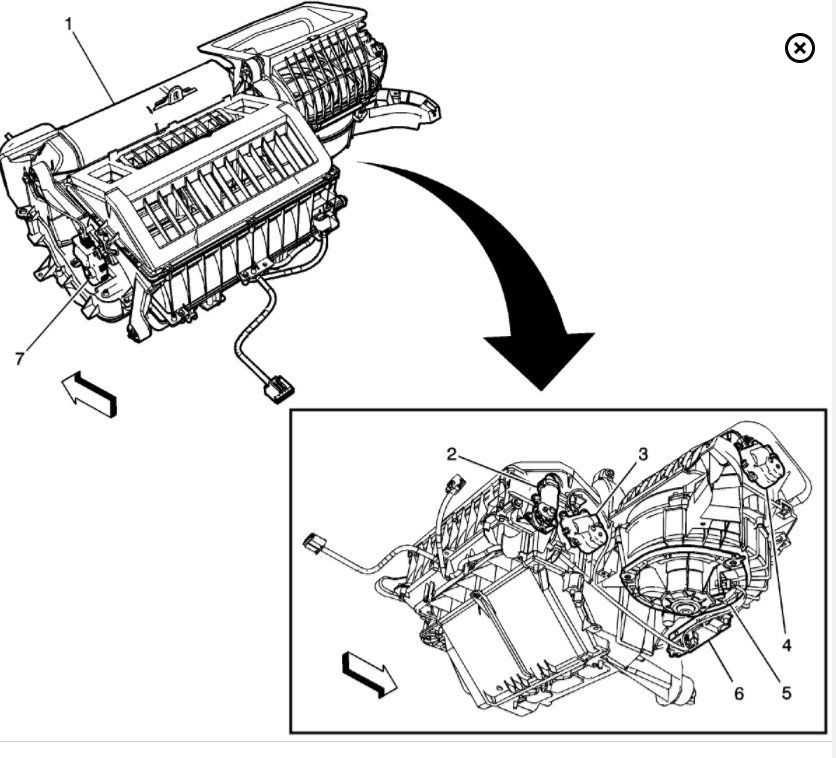 1

7

2

3

4

5

6