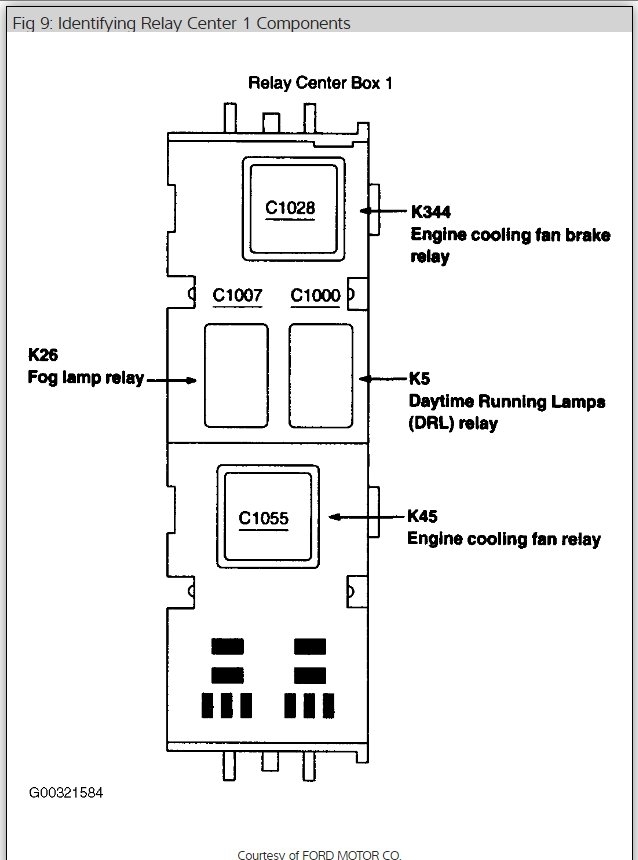 Fig 9: Identifying Relay Center 1 Components

Relay Center Box 1

C1028

K344
Engine cooling fan brake relay

C1007

C1000

K26
Fog lamp relay

K5
Daytime Running Lamps (DRL) relay

C1055

K45
Engine cooling fan relay

G00321584

Courtesy of FORD MOTOR CO.