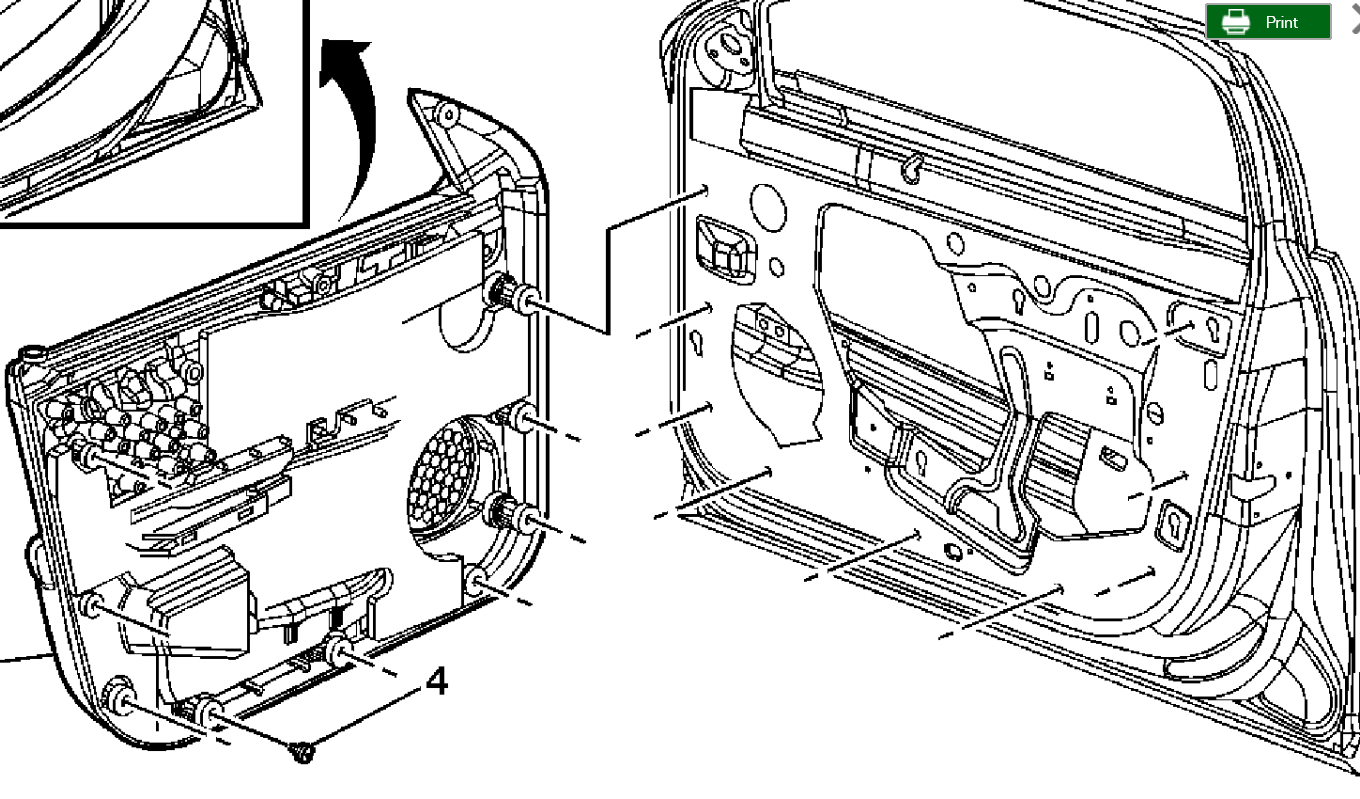 Print

4