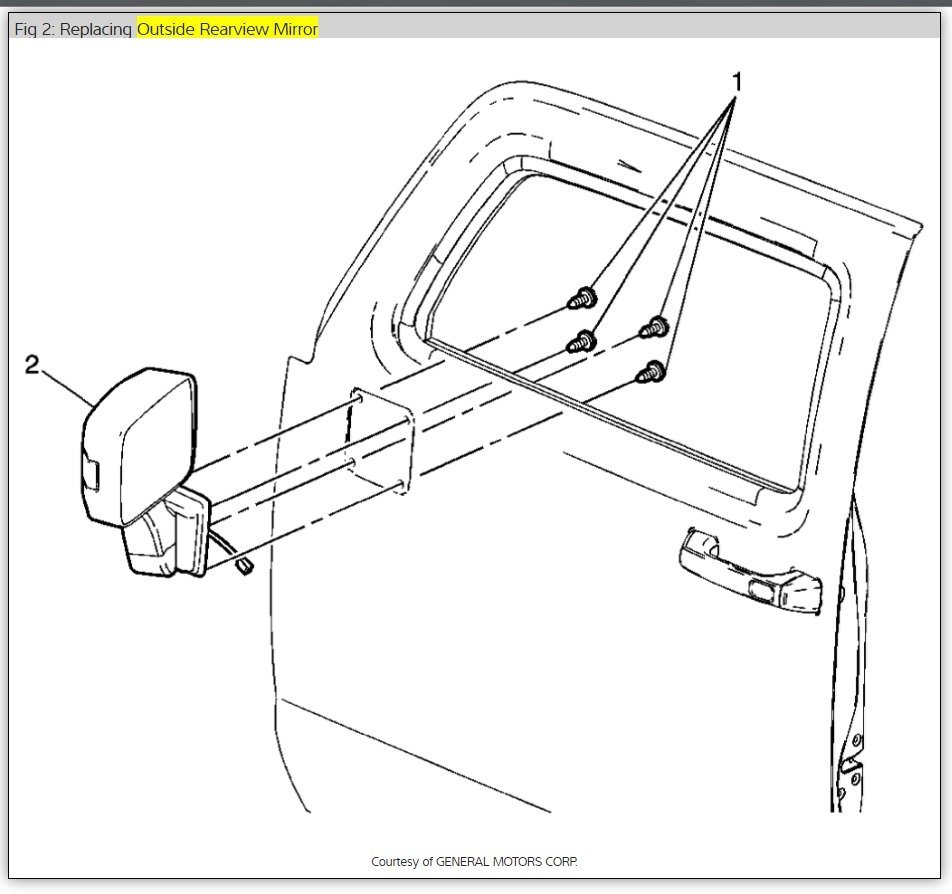 Fig 2: Replacing Outside Rearview Mirror

1

2

Courtesy of GENERAL MOTORS CORP.