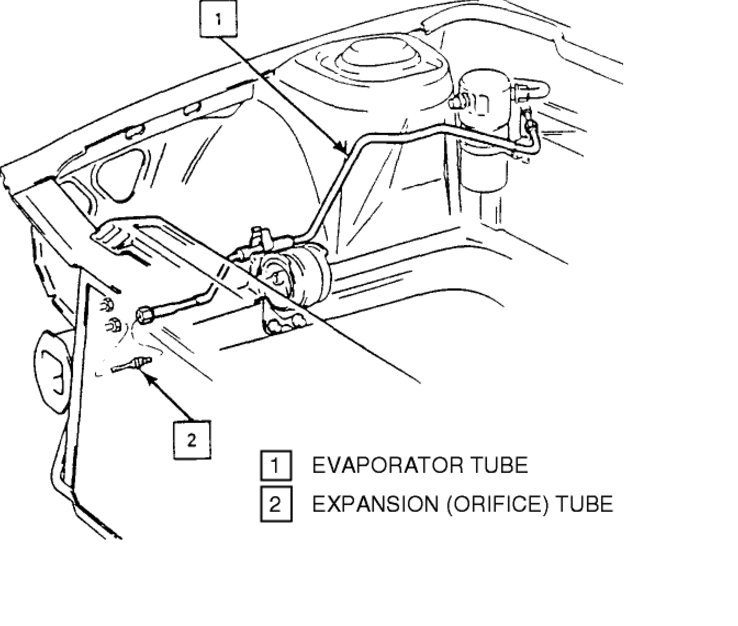 1

2

1 EVAPORATOR TUBE
2 EXPANSION (ORIFICE) TUBE