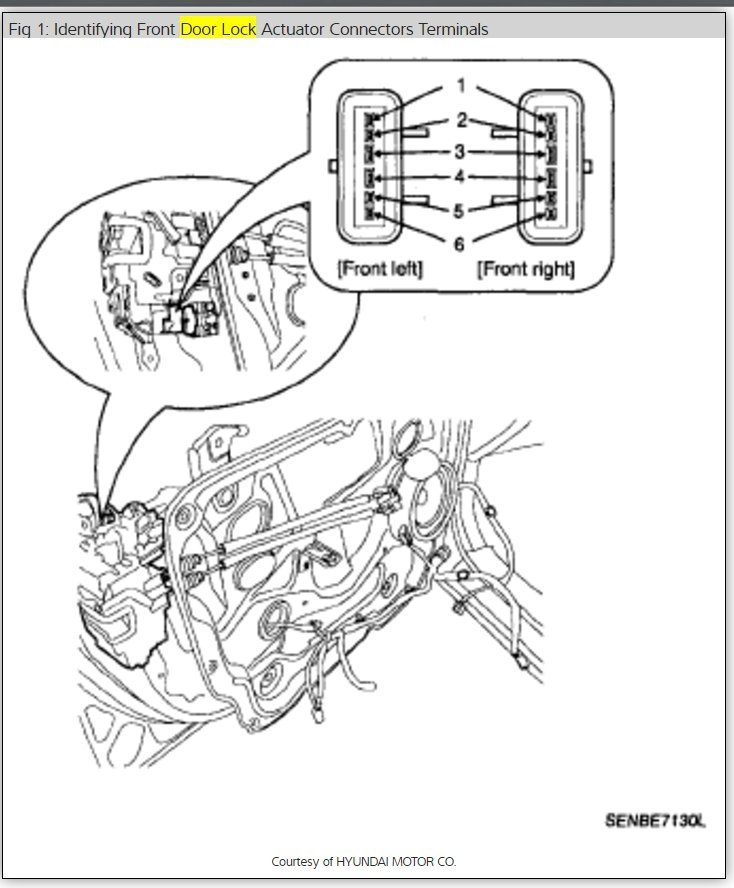 Fig 1: Identifying Front Door Lock Actuator Connectors Terminals

1
2
3
4
5
6
[Front left]
[Front right]

SENBE7130L

Courtesy of HYUNDAI MOTOR CO.