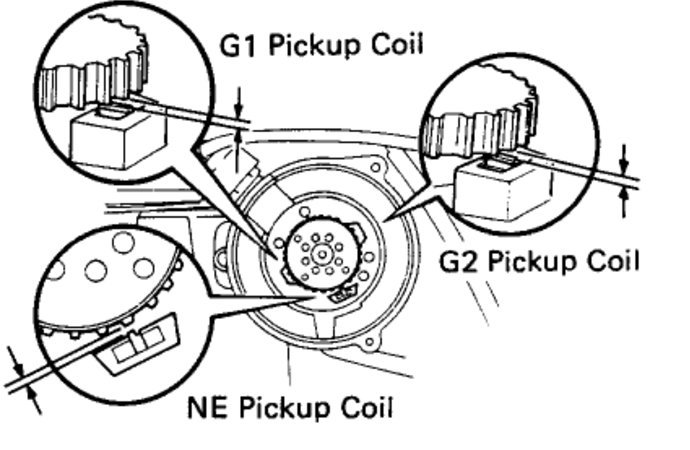 G1 Pickup Coil

G2 Pickup Coil

NE Pickup Coil