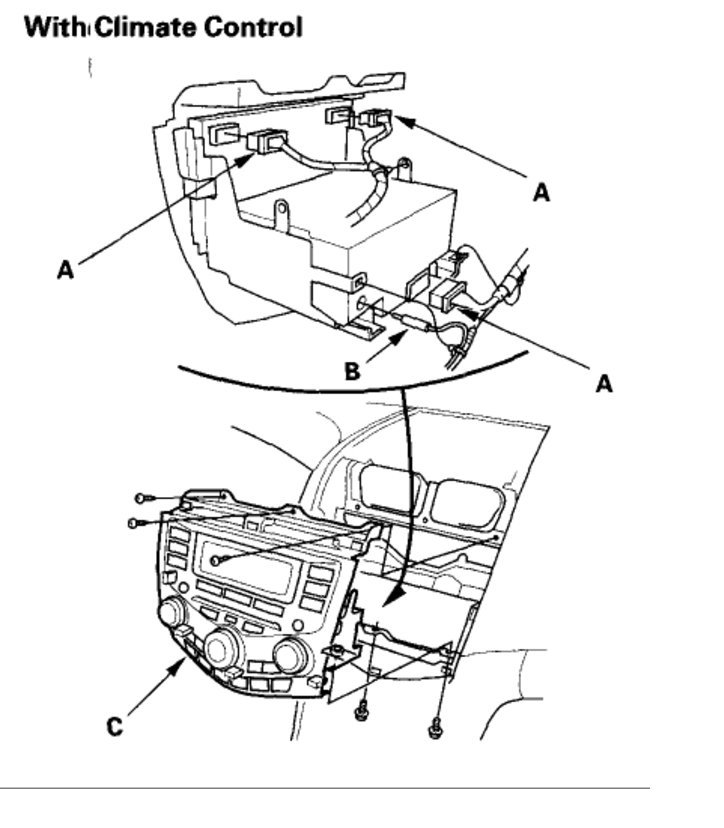 With Climate Control

A

A

B

A

C