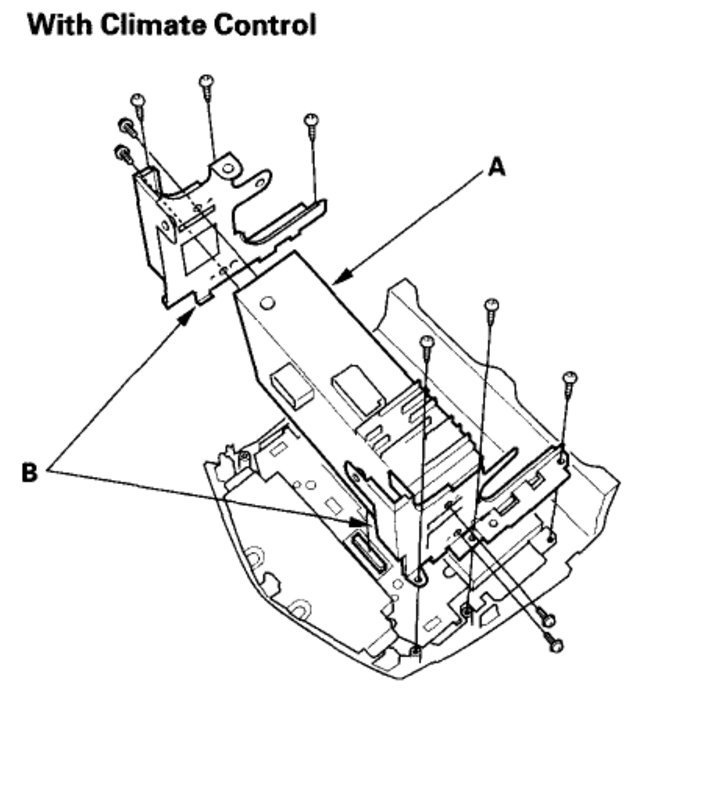 With Climate Control

A

B