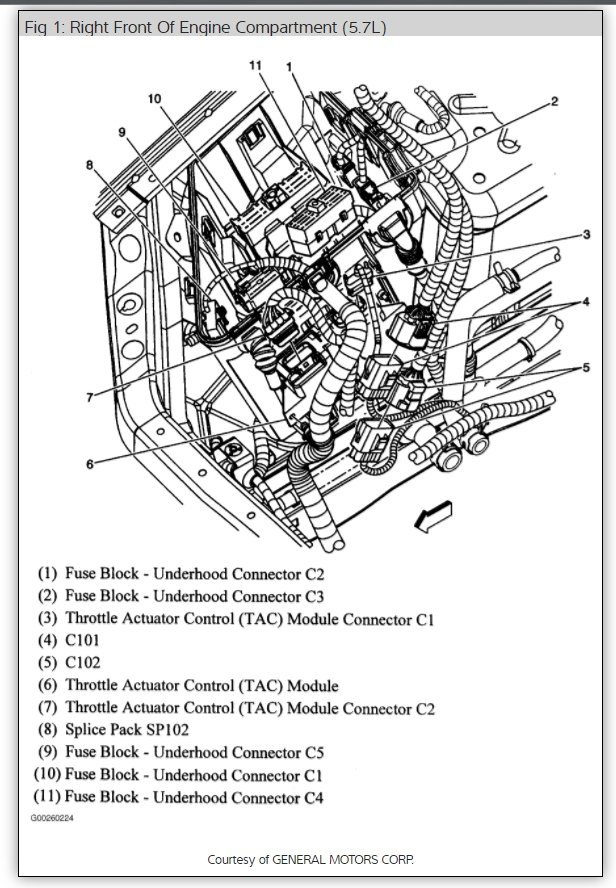 Fig 1: Right Front Of Engine Compartment (5.7L)

11
1
10
2
9
8
3
4
5
7
6

(1) Fuse Block - Underhood Connector C2
(2) Fuse Block - Underhood Connector C3
(3) Throttle Actuator Control (TAC) Module Connector C1
(4) C101
(5) C102
(6) Throttle Actuator Control (TAC) Module
(7) Throttle Actuator Control (TAC) Module Connector C2
(8) Splice Pack SP102
(9) Fuse Block - Underhood Connector C5
(10) Fuse Block - Underhood Connector C1
(11) Fuse Block - Underhood Connector C4

G00260224

Courtesy of GENERAL MOTORS CORP.