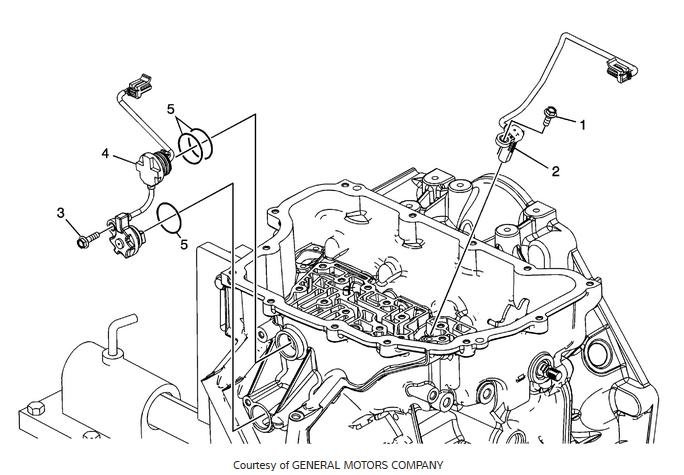 5
1
4
2
3
5
Courtesy of GENERAL MOTORS COMPANY