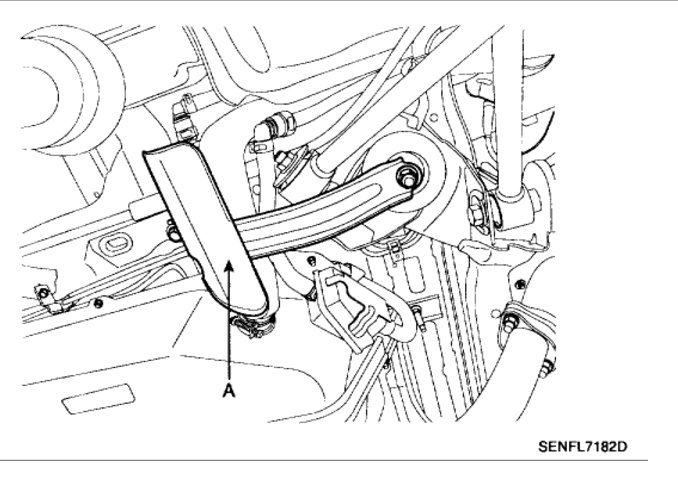 A

SENFL7182D