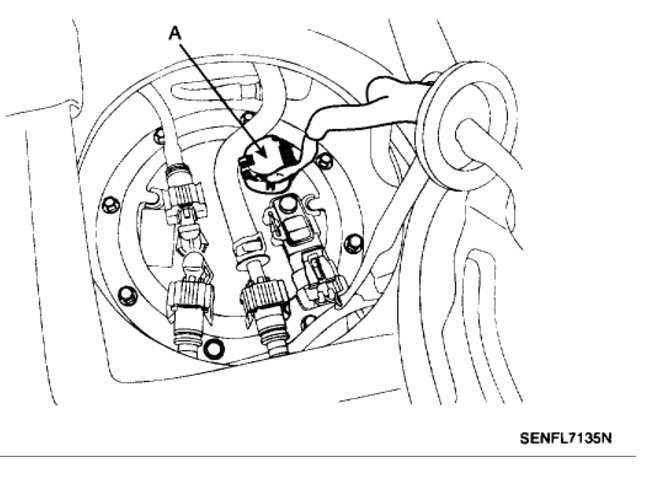 A

SENFL7135N