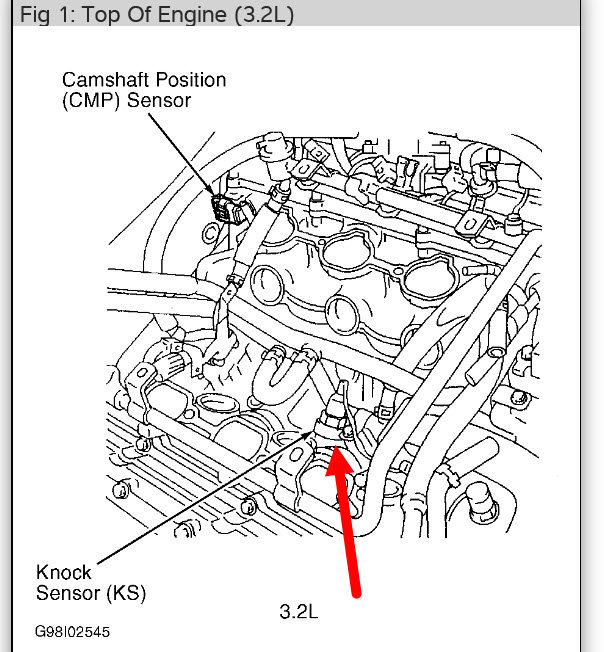 Fig 1: Top Of Engine (3.2L)

Camshaft Position (CMP) Sensor

Knock Sensor (KS)

3.2L

G98I02545