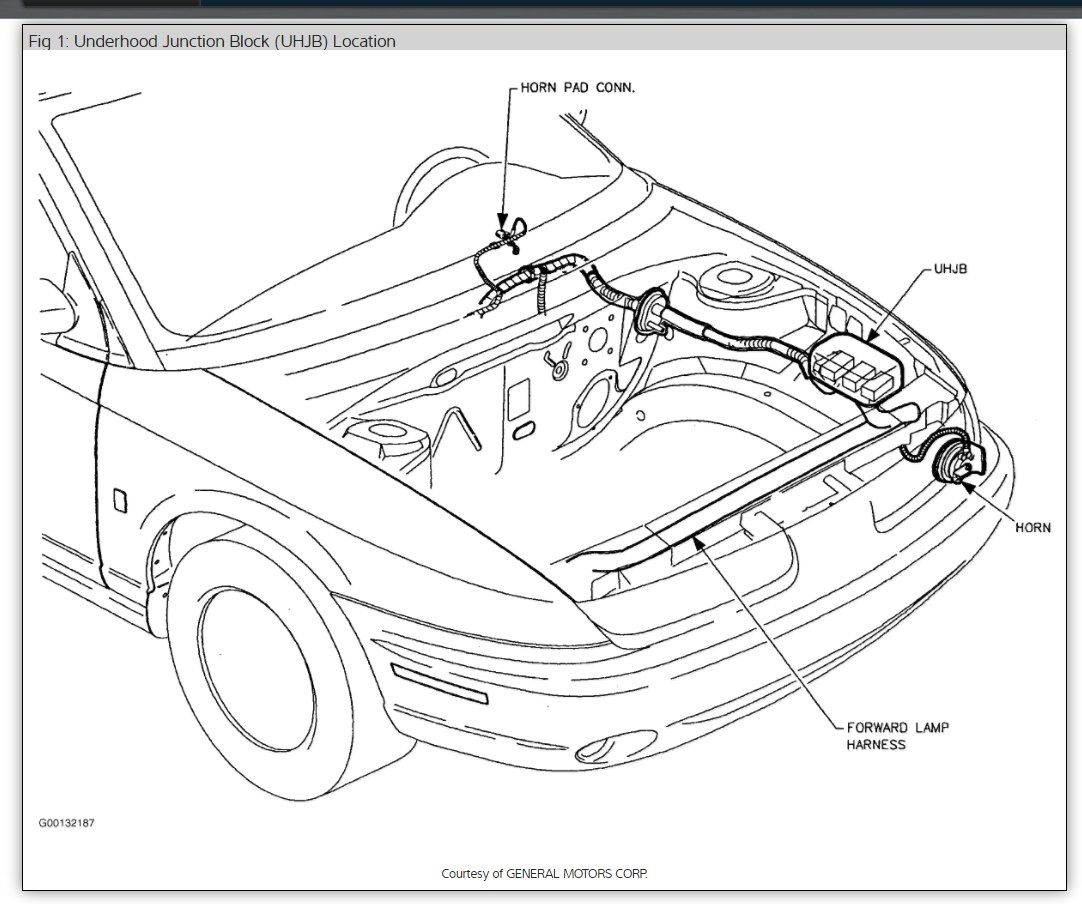 Fig 1: Underhood Junction Block (UHJB) Location

HORN PAD CONN.

UHJB

HORN

FORWARD LAMP HARNESS

G00132187

Courtesy of GENERAL MOTORS CORP.