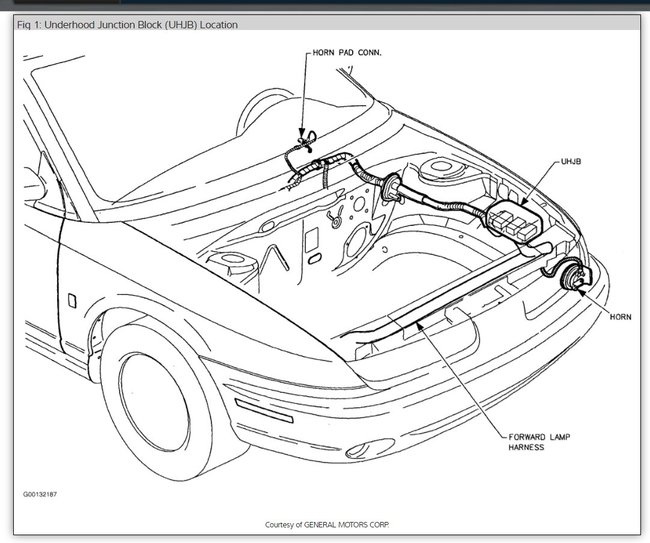 Fig 1: Underhood Junction Block (UHJB) Location

HORN PAD CONN.

UHJB

HORN

FORWARD LAMP HARNESS

G00132187

Courtesy of GENERAL MOTORS CORP.