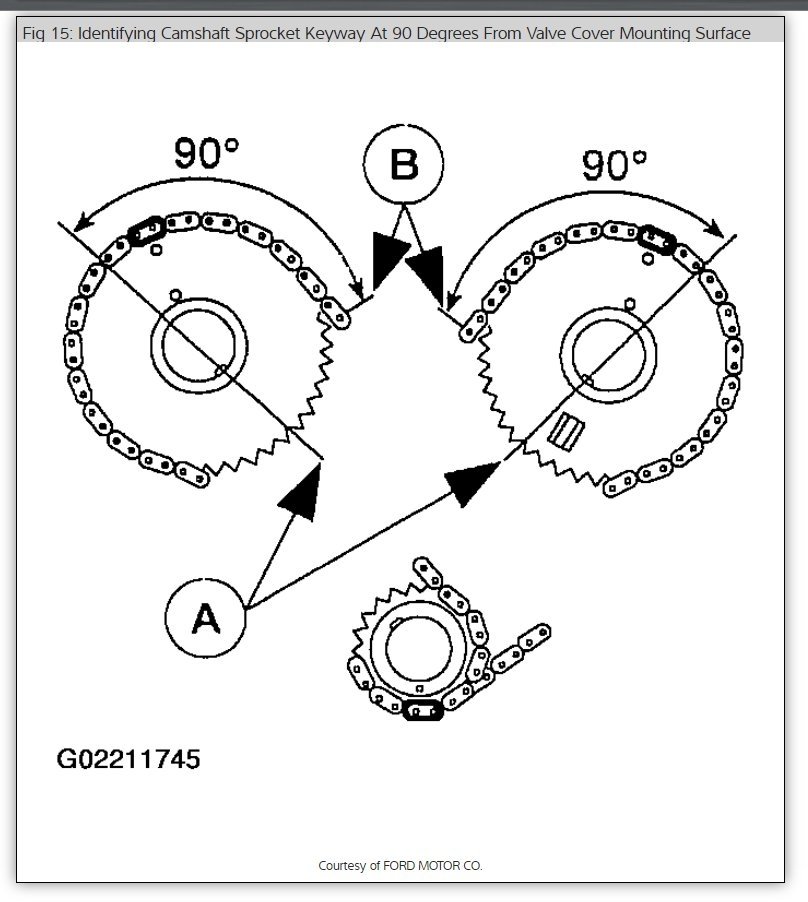 Fig 15: Identifying Camshaft Sprocket Keyway At 90 Degrees From Valve Cover Mounting Surface

90°

B

90°

A

G02211745

Courtesy of FORD MOTOR CO.