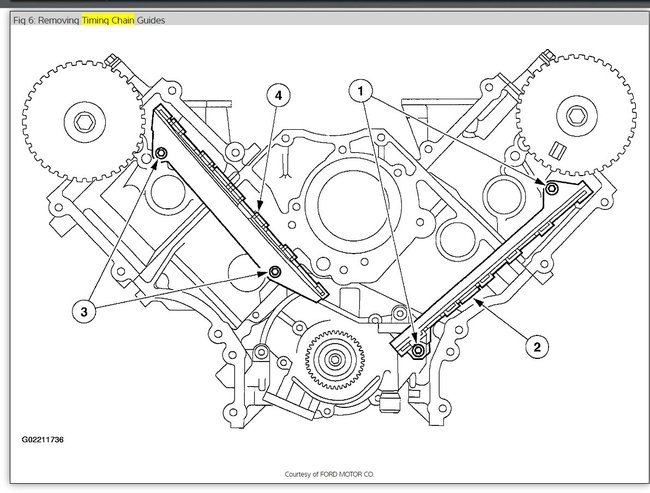 Fig 6: Removing Timing Chain Guides

4

1

3

2

G02211736

Courtesy of FORD MOTOR CO.