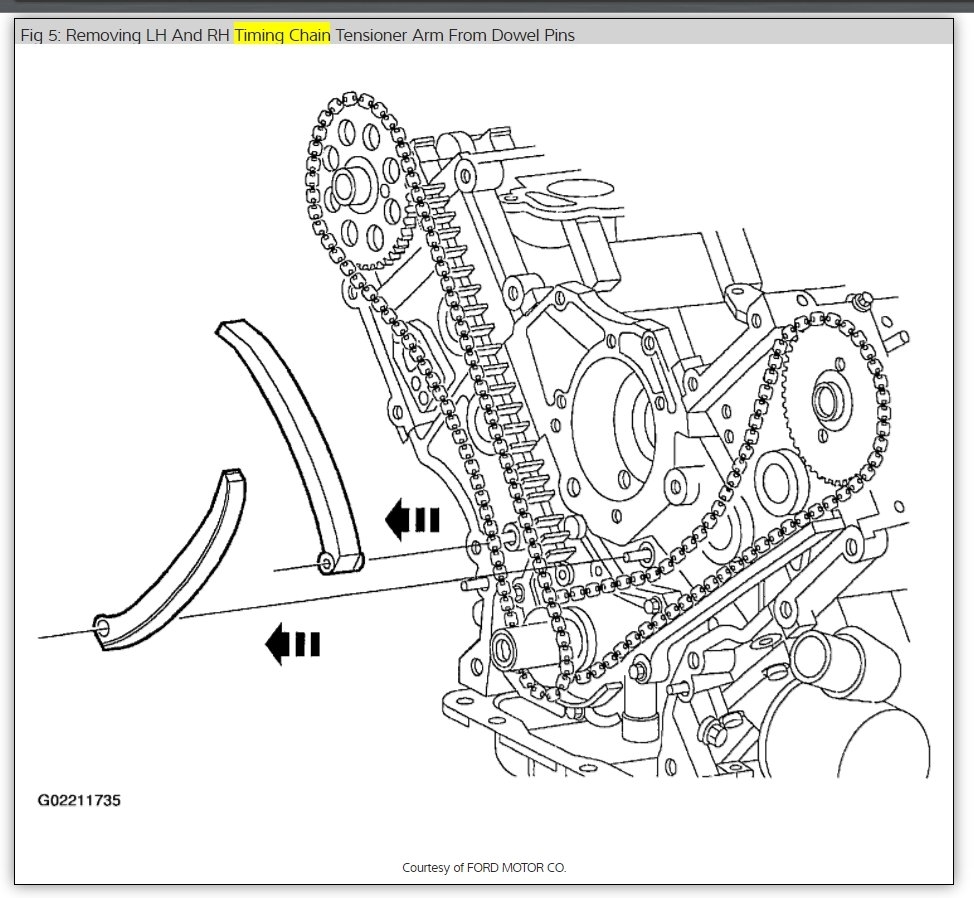 Fig 5: Removing LH And RH Timing Chain Tensioner Arm From Dowel Pins

G02211735

Courtesy of FORD MOTOR CO.