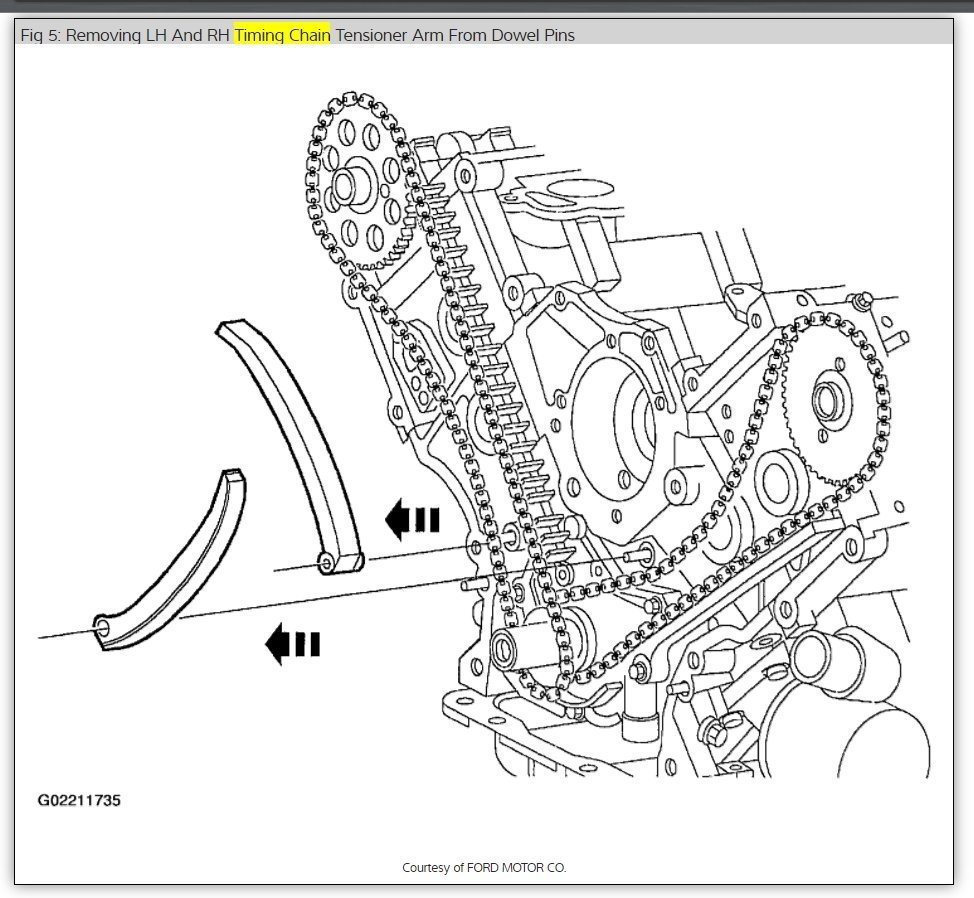 Fig 5: Removing LH And RH Timing Chain Tensioner Arm From Dowel Pins

G02211735

Courtesy of FORD MOTOR CO.