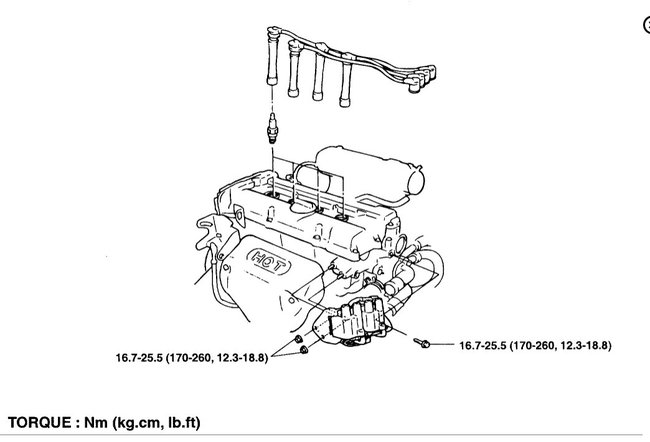 HOT

16.7-25.5 (170-260, 12.3-18.8)

16.7-25.5 (170-260, 12.3-18.8)

TORQUE : Nm (kg.cm, lb.ft)