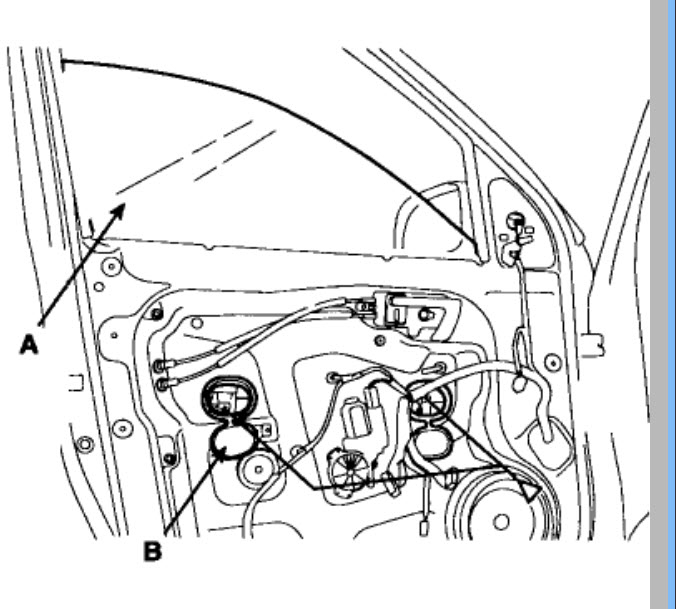 A

B