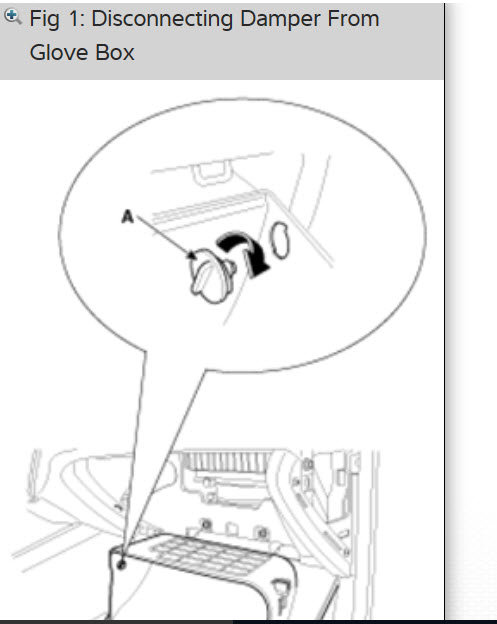 Fig 1: Disconnecting Damper From Glove Box

A