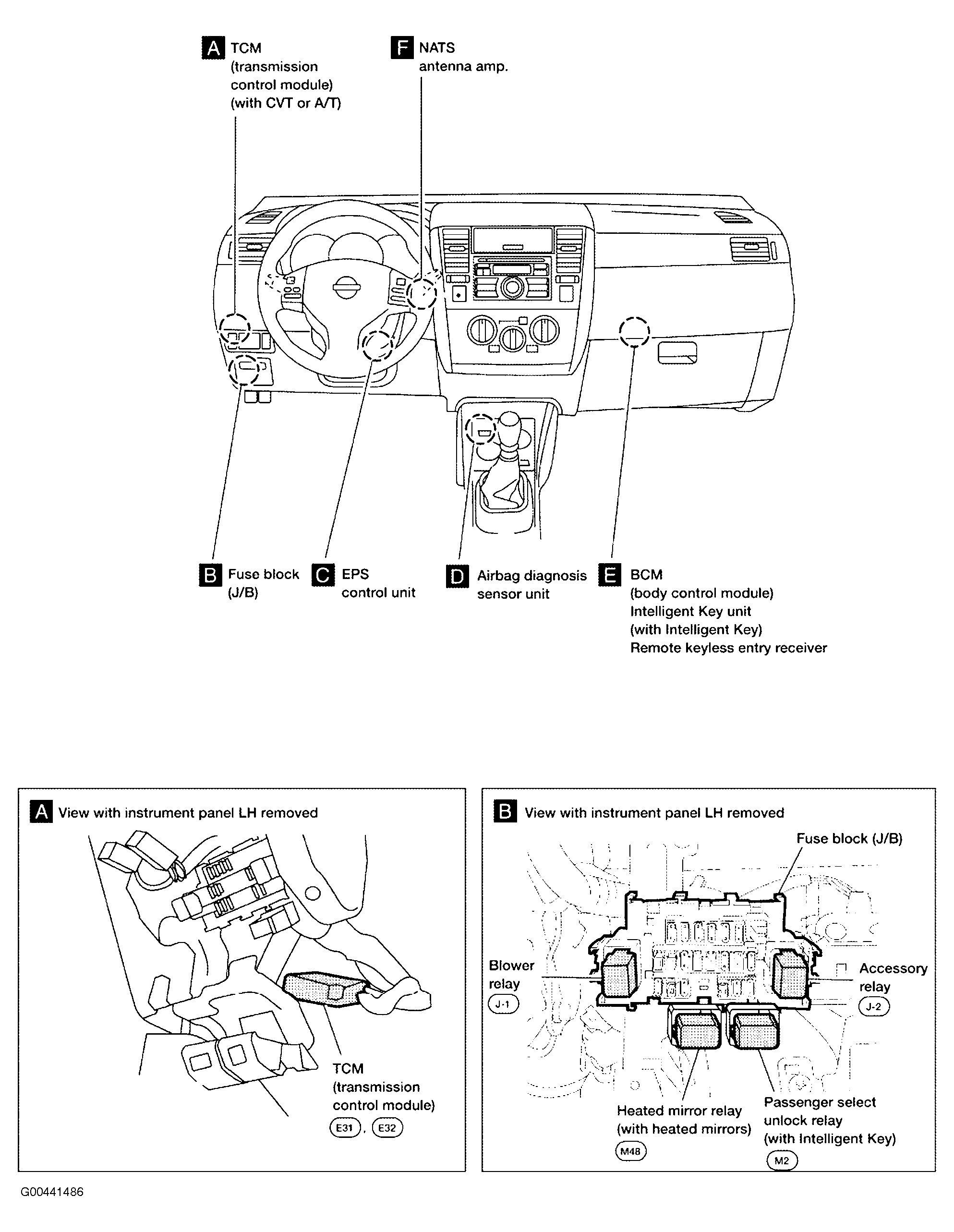 A TCM (transmission control module) (with CVT or A/T)

F NATS antenna amp.

B Fuse block (J/B)

C EPS control unit

D Airbag diagnosis sensor unit

E BCM (body control module) Intelligent Key unit (with Intelligent Key) Remote keyless entry receiver

A View with instrument panel LH removed

TCM (transmission control module)

E31, E32

B View with instrument panel LH removed

Fuse block (J/B)

Blower relay

J-1

Accessory relay

J-2

Heated mirror relay (with heated mirrors)

M48

Passenger select unlock relay (with Intelligent Key)

M2

G00441486