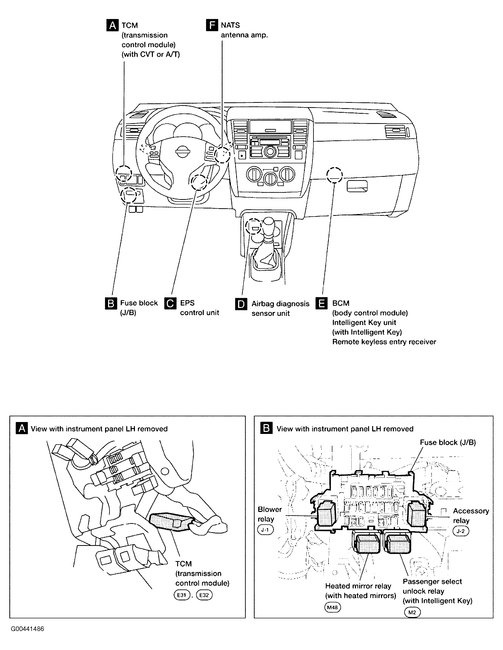 A TCM (transmission control module) (with CVT or A/T)

F NATS antenna amp.

B Fuse block (J/B)

C EPS control unit

D Airbag diagnosis sensor unit

E BCM (body control module) Intelligent Key unit (with Intelligent Key) Remote keyless entry receiver

A View with instrument panel LH removed

TCM (transmission control module)
E31 , E32

B View with instrument panel LH removed

Fuse block (J/B)

Blower relay
J-1

Accessory relay
J-2

Heated mirror relay (with heated mirrors)
M48

Passenger select unlock relay (with Intelligent Key)
M2

G00441486