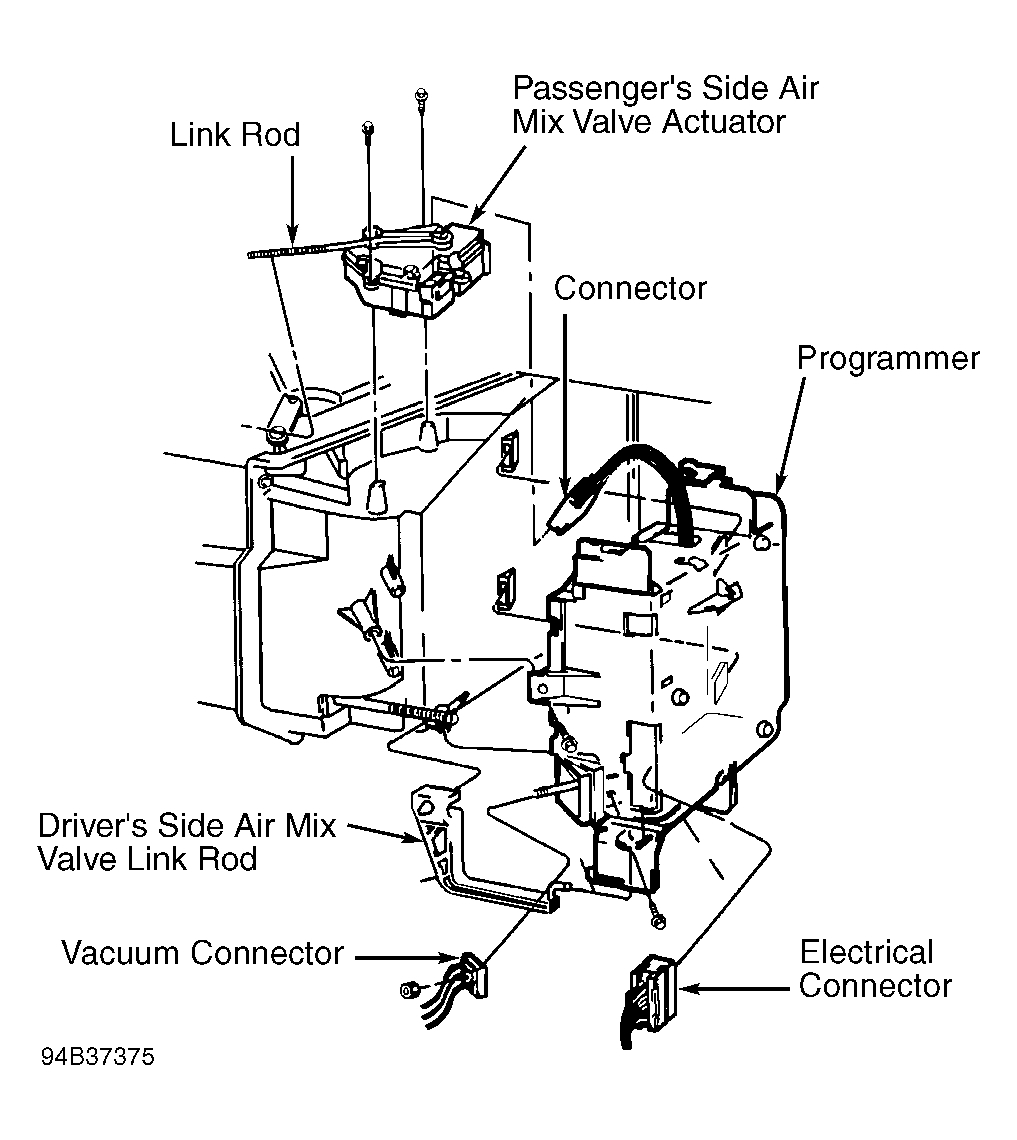 Passenger's Side Air Mix Valve Actuator

Link Rod

Connector

Programmer

Driver's Side Air Mix Valve Link Rod

Vacuum Connector

Electrical Connector

94B37375