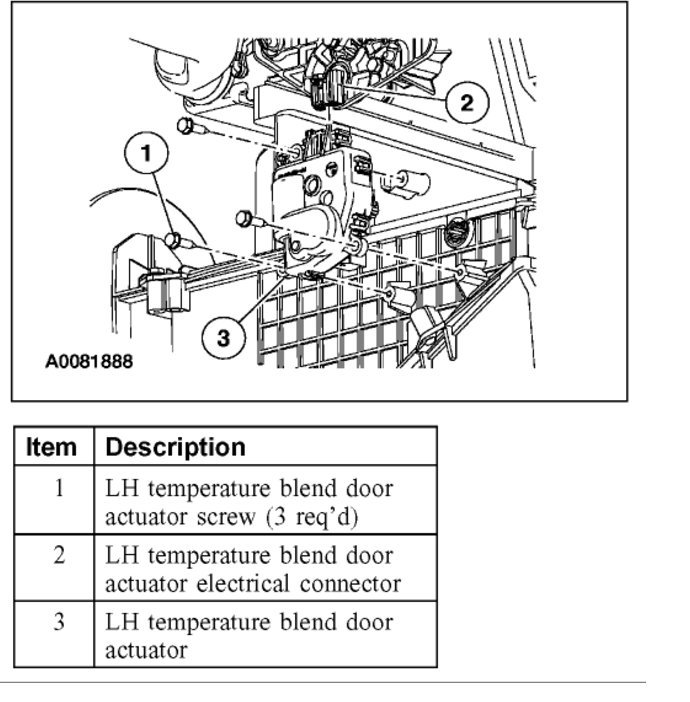 2

1

3

A0081888

| Item | Description |
|---|---|
| 1 | LH temperature blend door actuator screw (3 req'd) |
| 2 | LH temperature blend door actuator electrical connector |
| 3 | LH temperature blend door actuator |