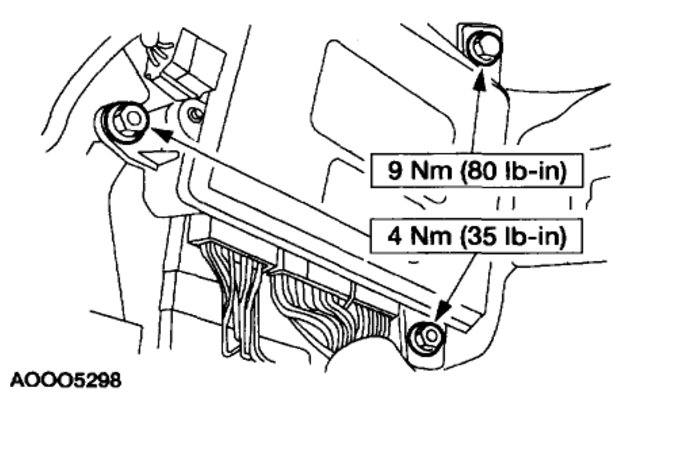 9 Nm (80 lb-in)

4 Nm (35 lb-in)

AOOO5298